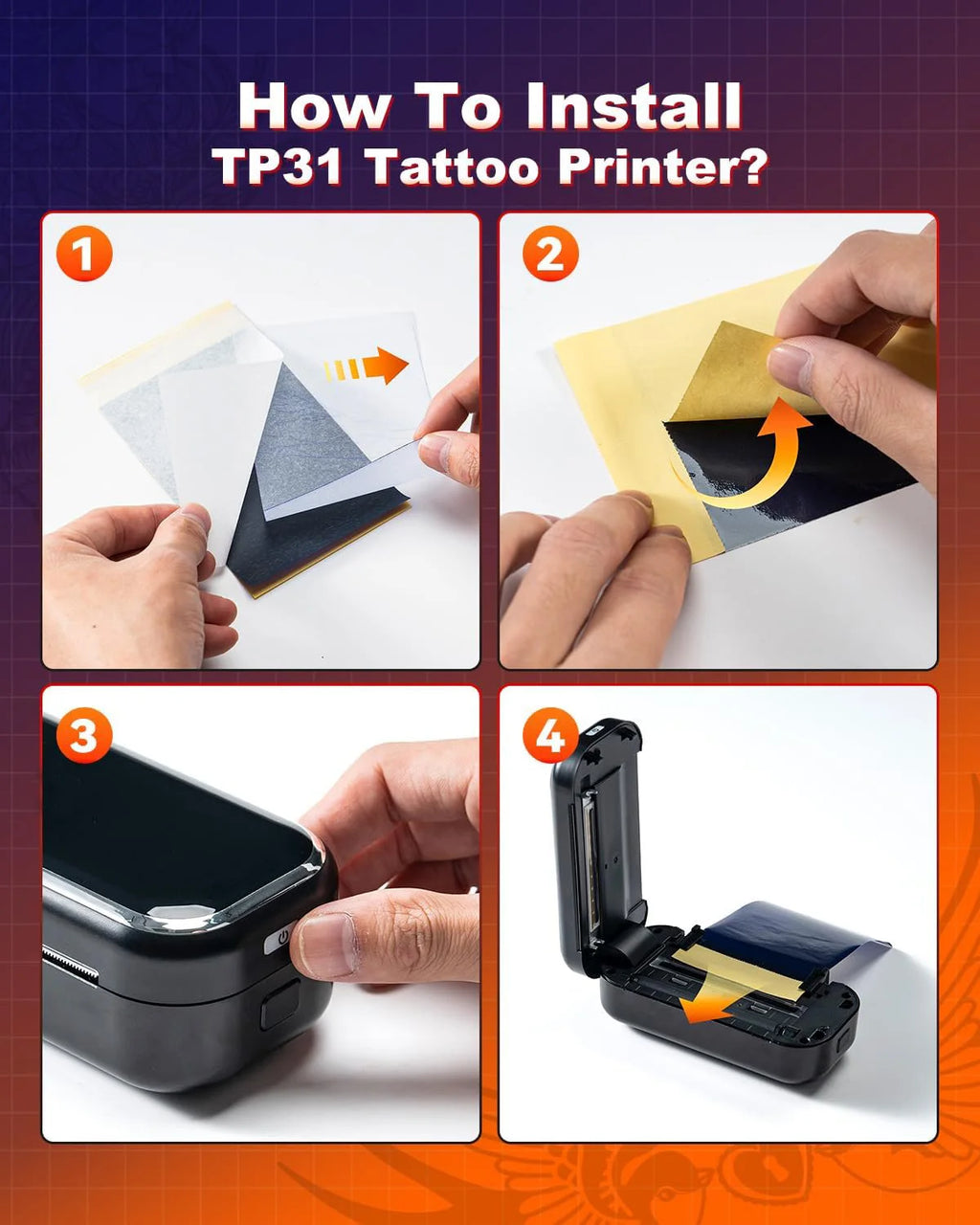 How To Install
TP31 Tattoo Printer?

1

2

3

4